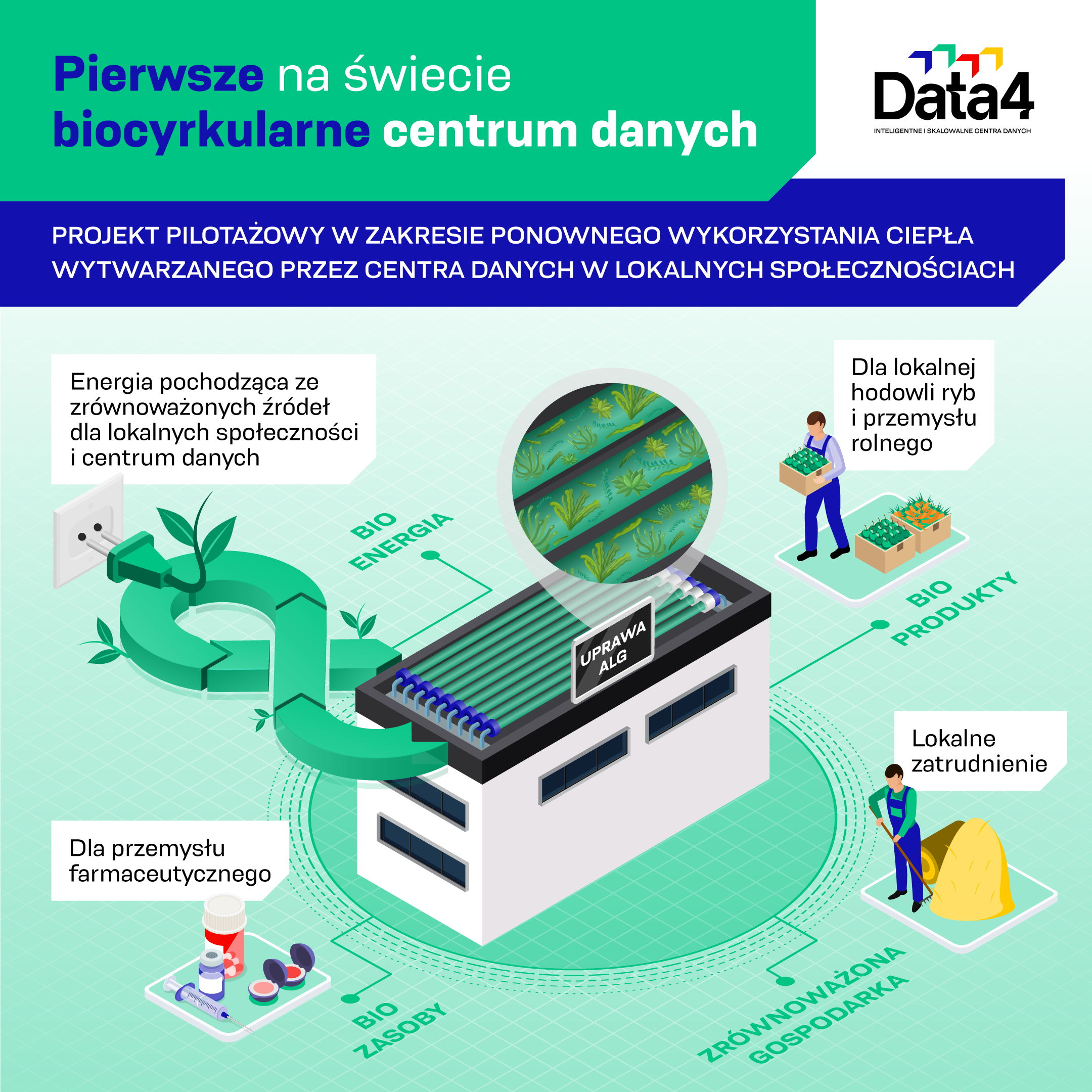 Pierwsze na świecie biocyrkularne centrum danych

Data4
INTELIGENTNE I SKALOWALNE CENTRA DANYCH

PROJEKT PILOTAŻOWY W ZAKRESIE PONOWNEGO WYKORZYSTANIA CIEPŁA WYTWARZANEGO PRZEZ CENTRA DANYCH W LOKALNYCH SPOŁECZNOŚCIACH

Energia pochodząca ze zrównoważonych źródeł dla lokalnych społeczności i centrum danych

Dla lokalnej hodowli ryb i przemysłu rolnego

BIO ENERGIA

UPRAWA ALG

BIO PRODUKTY

Lokalne zatrudnienie

Dla przemysłu farmaceutycznego

BIO ZASOBY

ZRÓWNOWAŻONA GOSPODARKA